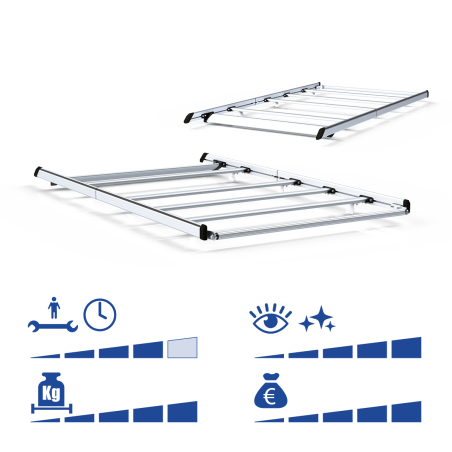 Kg

€